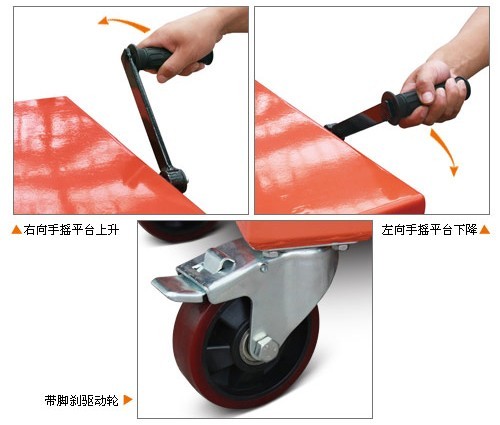 ▲右向手摇平台上升

左向手摇平台下降▲

带脚刹驱动轮 ▶